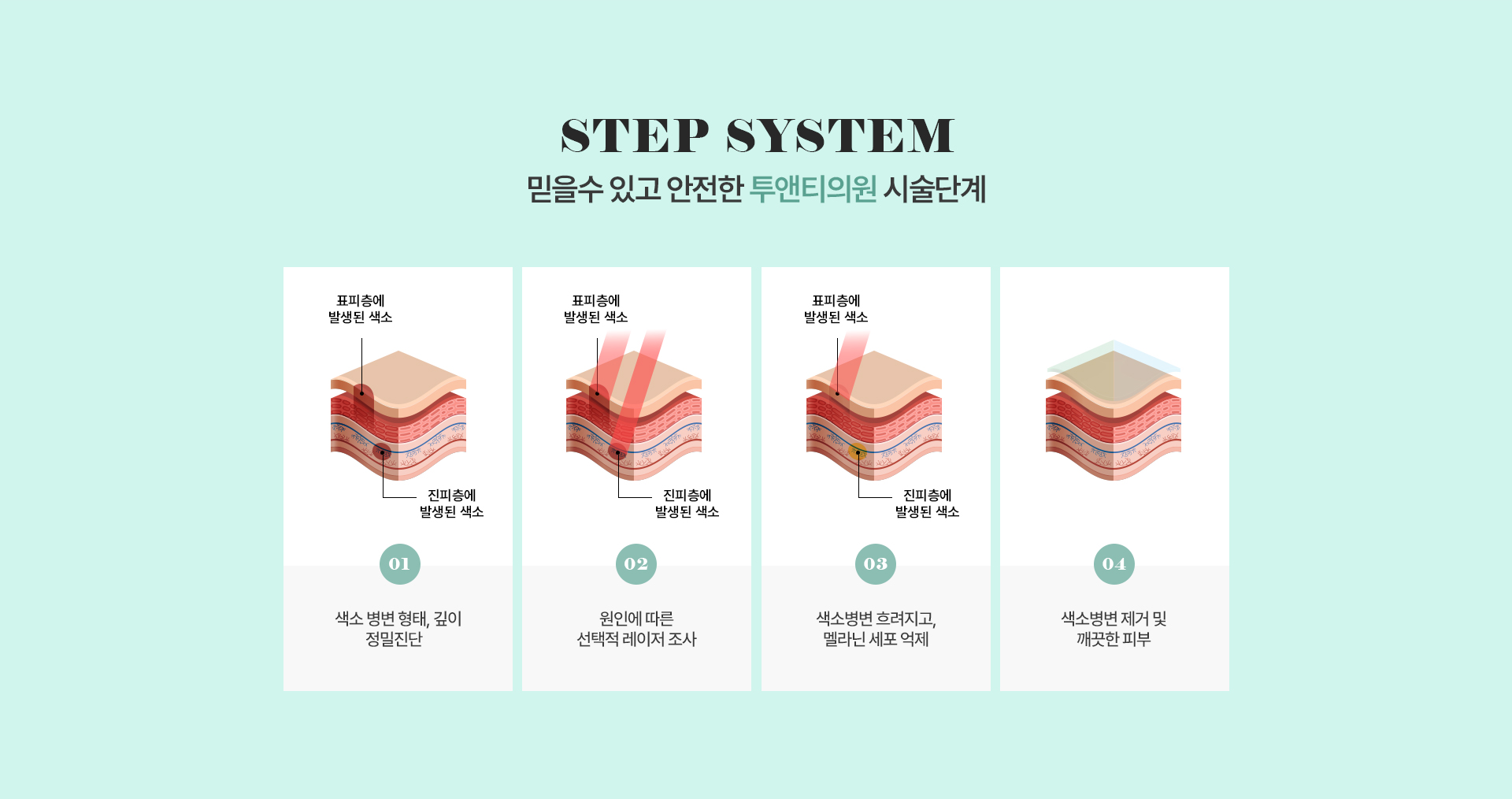 STEP SYSTEM

믿을수 있고 안전한 투앤티의원 시술단계

표피층에 발생된 색소

진피층에 발생된 색소

01

색소 병변 형태, 깊이 정밀진단

표피층에 발생된 색소

진피층에 발생된 색소

02

원인에 따른 선택적 레이저 조사

표피층에 발생된 색소

진피층에 발생된 색소

03

색소병변 흐려지고, 멜라닌 세포 억제

04

색소병변 제거 및 깨끗한 피부