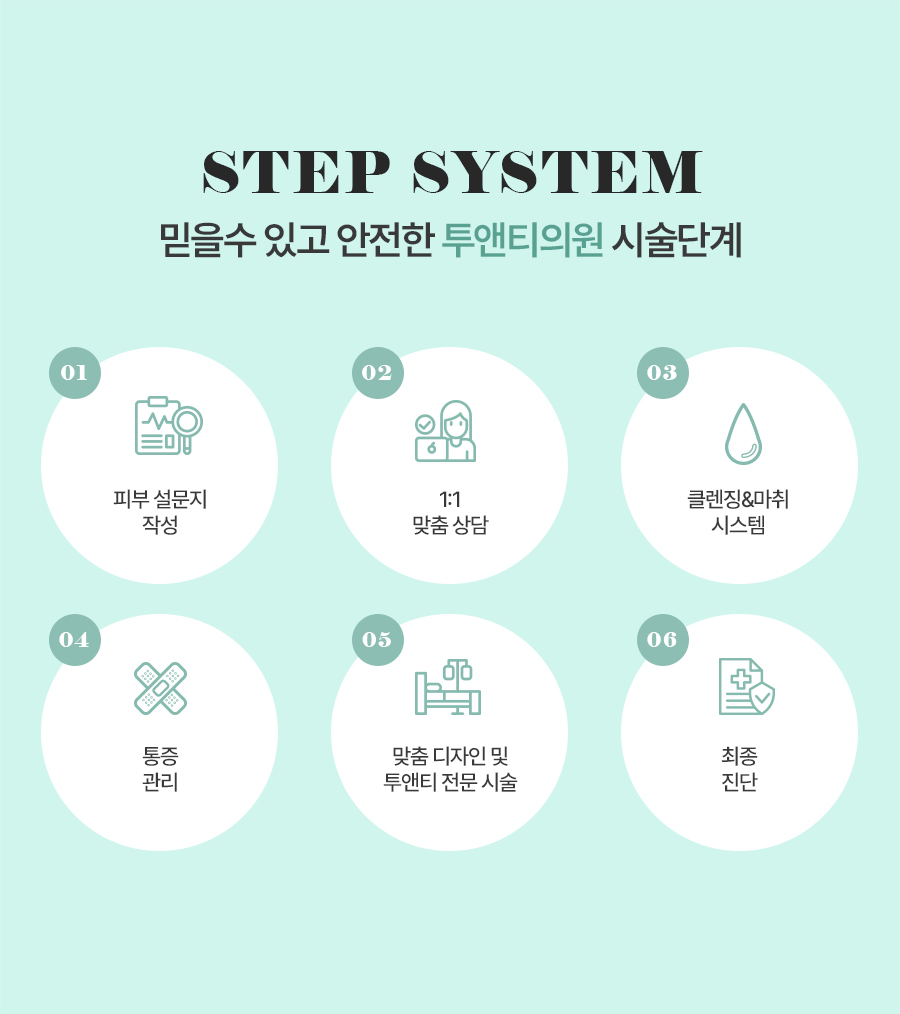 STEP SYSTEM

믿을수 있고 안전한 투앤티의원 시술단계

01

피부 설문지 작성

02

1:1 맞춤 상담

03

클렌징&마취 시스템

04

통증 관리

05

맞춤 디자인 및 투앤티 전문 시술

06

최종 진단