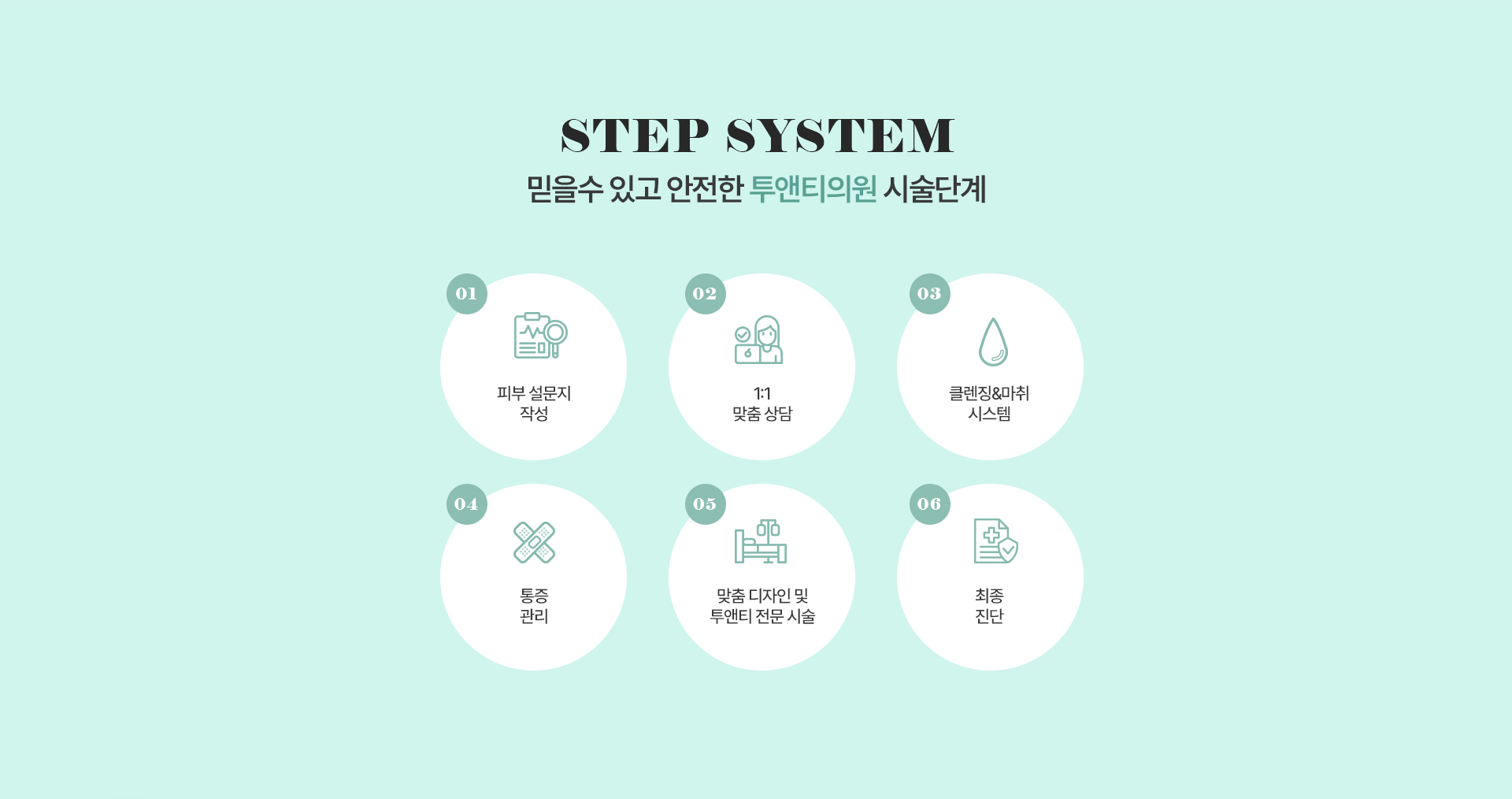 STEP SYSTEM

믿을수 있고 안전한 투앤티의원 시술단계

01
피부 설문지 작성

02
1:1 맞춤 상담

03
클렌징&마취 시스템

04
통증 관리

05
맞춤 디자인 및 투앤티 전문 시술

06
최종 진단